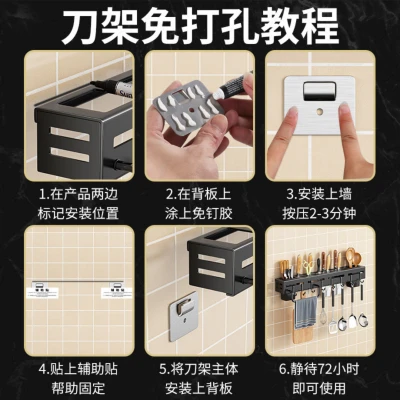 刀架免打孔教程

1.在产品两边
标记安装位置

2.在背板上
涂上免钉胶

3.安装上墙
按压2-3分钟

4.贴上辅助贴
帮助固定

5.将刀架主体
安装上背板

6.静待72小时
即可使用